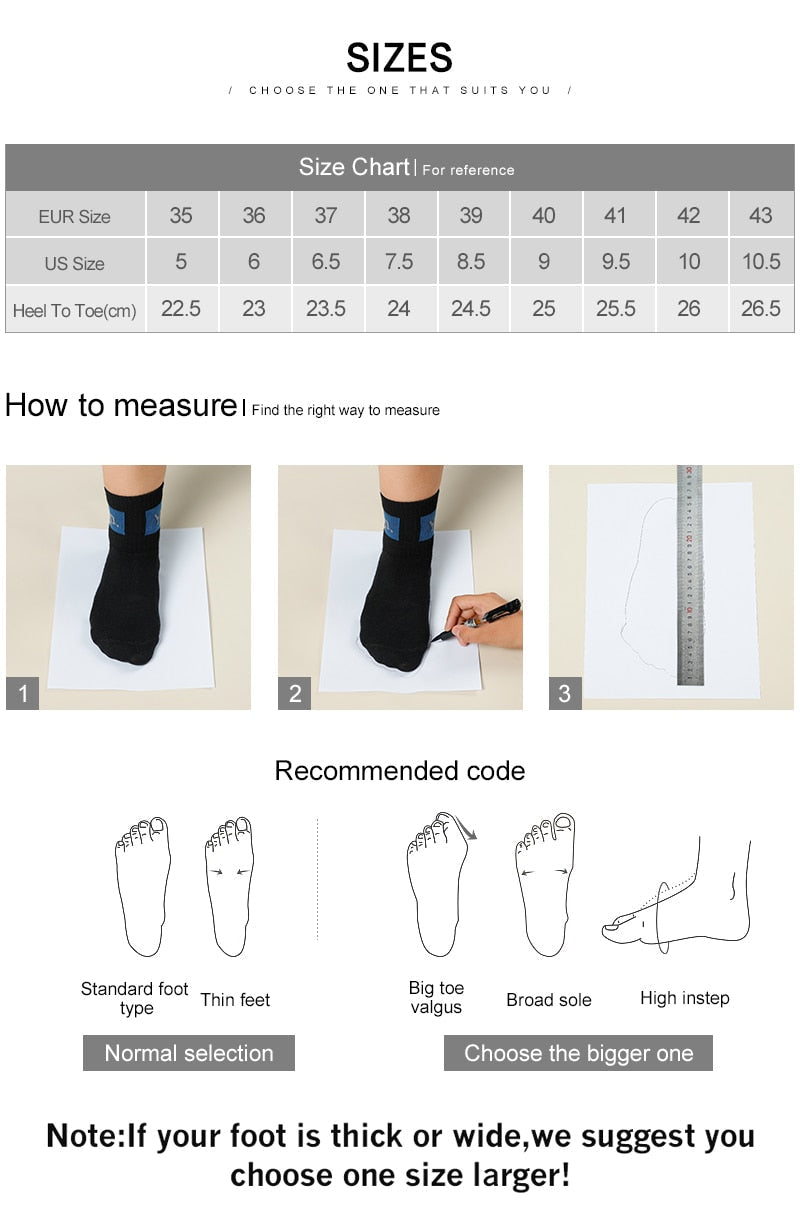 SIZES

/ CHOOSE THE ONE THAT SUITS YOU /

Size Chart | For reference

| EUR Size | 35 | 36 | 37 | 38 | 39 | 40 | 41 | 42 | 43 |
|---|---|---|---|---|---|---|---|---|---|
| US Size | 5 | 6 | 6.5 | 7.5 | 8.5 | 9 | 9.5 | 10 | 10.5 |
| Heel To Toe(cm) | 22.5 | 23 | 23.5 | 24 | 24.5 | 25 | 25.5 | 26 | 26.5 |

How to measure | Find the right way to measure

1

2

3

Recommended code

Standard foot type

Thin feet

Big toe valgus

Broad sole

High instep

Normal selection

Choose the bigger one

Note:If your foot is thick or wide,we suggest you choose one size larger!